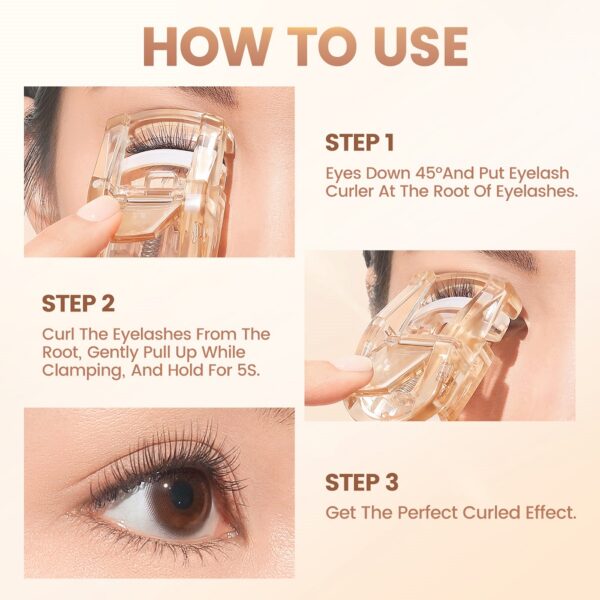 HOW TO USE

STEP 1

Eyes Down 45°And Put Eyelash Curler At The Root Of Eyelashes.

STEP 2

Curl The Eyelashes From The Root, Gently Pull Up While Clamping, And Hold For 5S.

STEP 3

Get The Perfect Curled Effect.